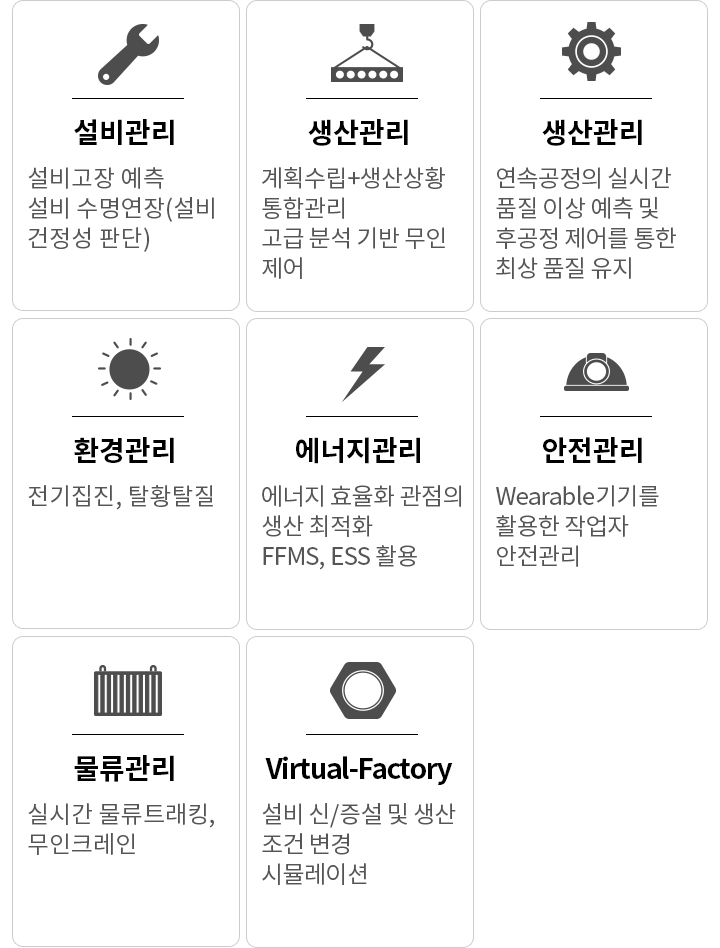 설비관리

설비고장 예측
설비 수명연장(설비 건정성 판단)

생산관리

계획수립+생산상황 통합관리
고급 분석 기반 무인 제어

생산관리

연속공정의 실시간 품질 이상 예측 및 후공정 제어를 통한 최상 품질 유지

환경관리

전기집진, 탈황탈질

에너지관리

에너지 효율화 관점의 생산 최적화
FFMS, ESS 활용

안전관리

Wearable기기를 활용한 작업자 안전관리

물류관리

실시간 물류트래킹, 무인크레인

Virtual-Factory

설비 신/증설 및 생산 조건 변경 시뮬레이션